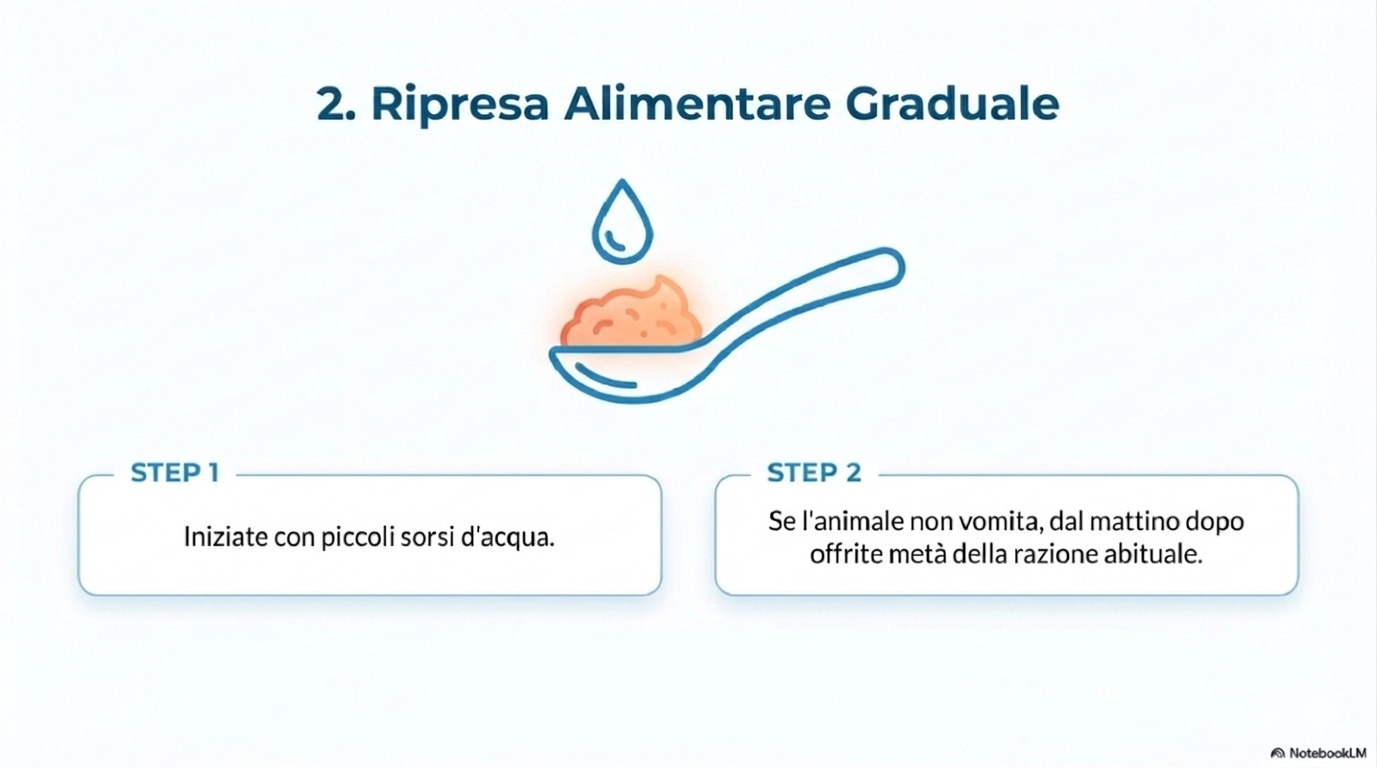 2. Ripresa Alimentare Graduale

STEP 1

Iniziate con piccoli sorsi d'acqua.

STEP 2

Se l'animale non vomita, dal mattino dopo offrite metà della razione abituale.

NotebookLM